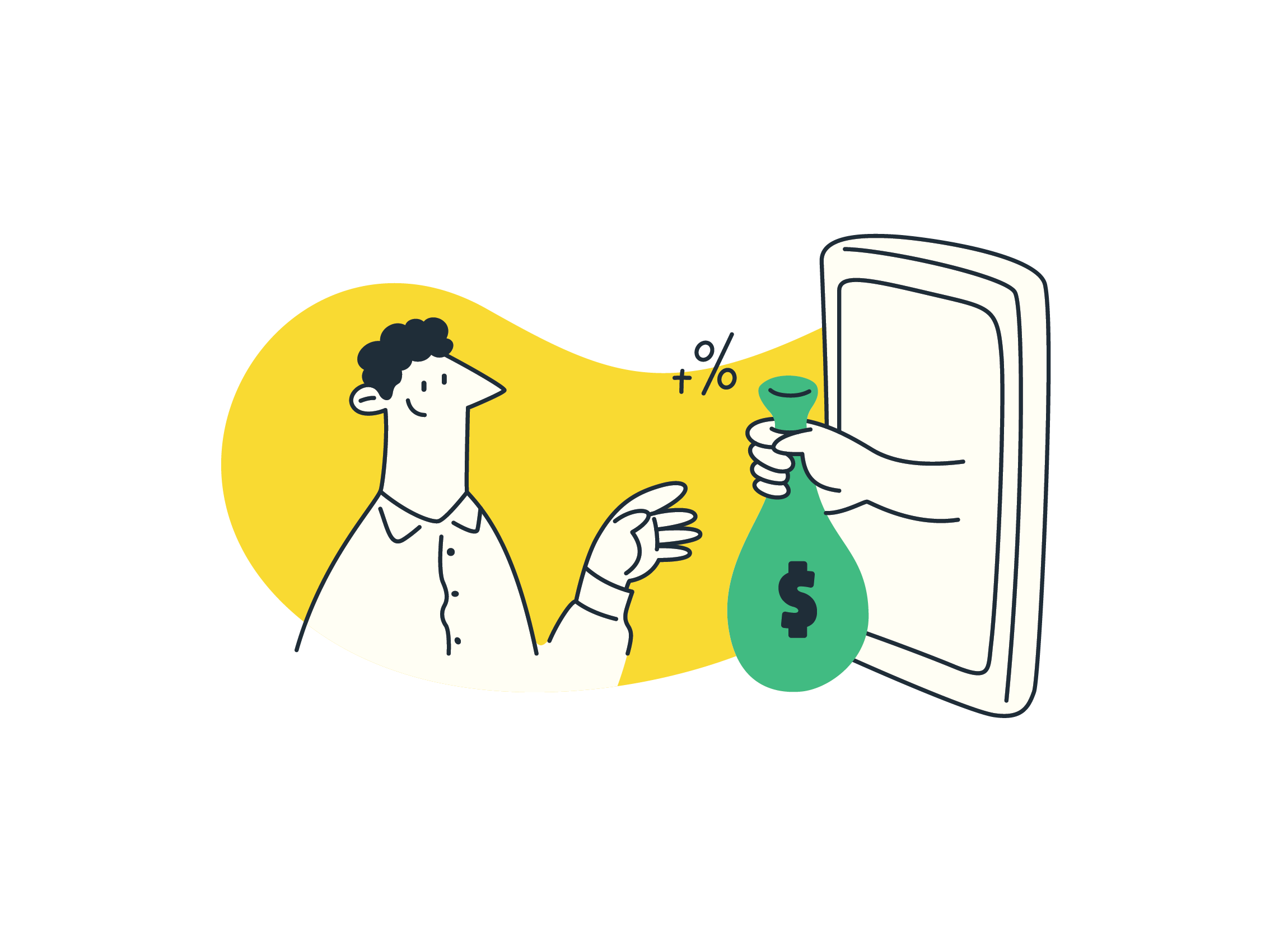 +%

$